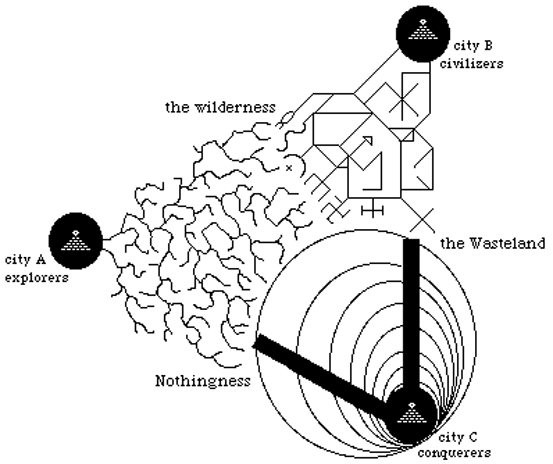 city B
civilizers

the wilderness

city A
explorers

the Wasteland

Nothingness

city C
conquerers